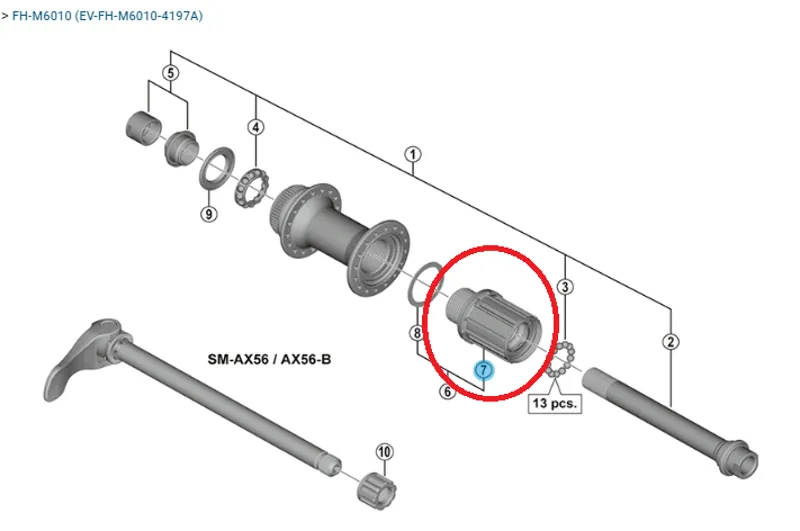 > FH-M6010 (EV-FH-M6010-4197A)

5

4

1

9

3

8

2

SM-AX56 / AX56-B

7

6

13 pcs.

10