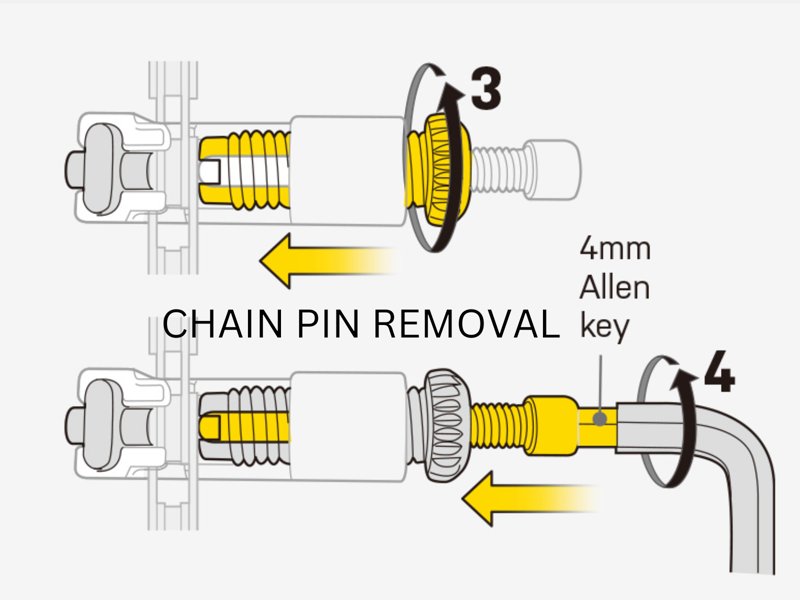 3

4mm
Allen
key

CHAIN PIN REMOVAL

4